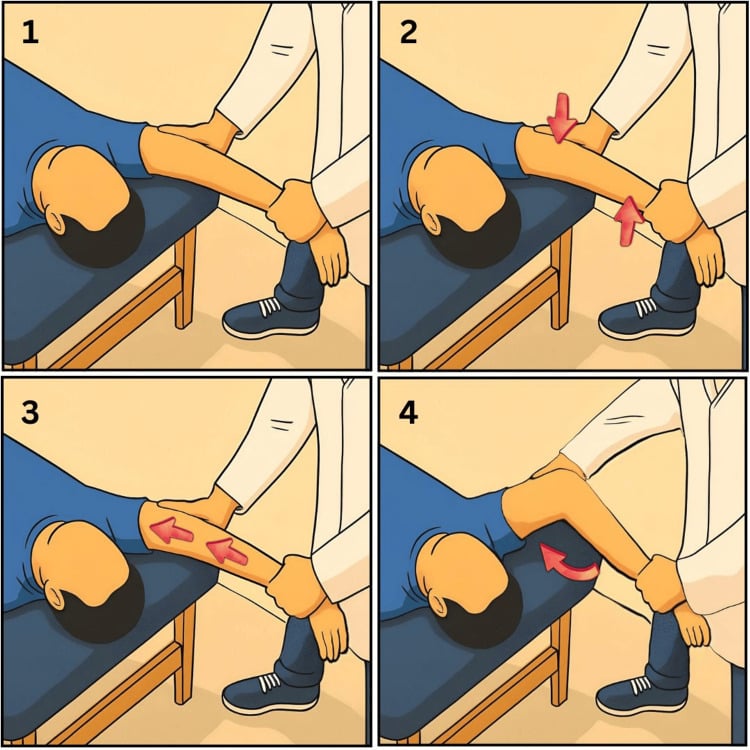 1

2

3

4